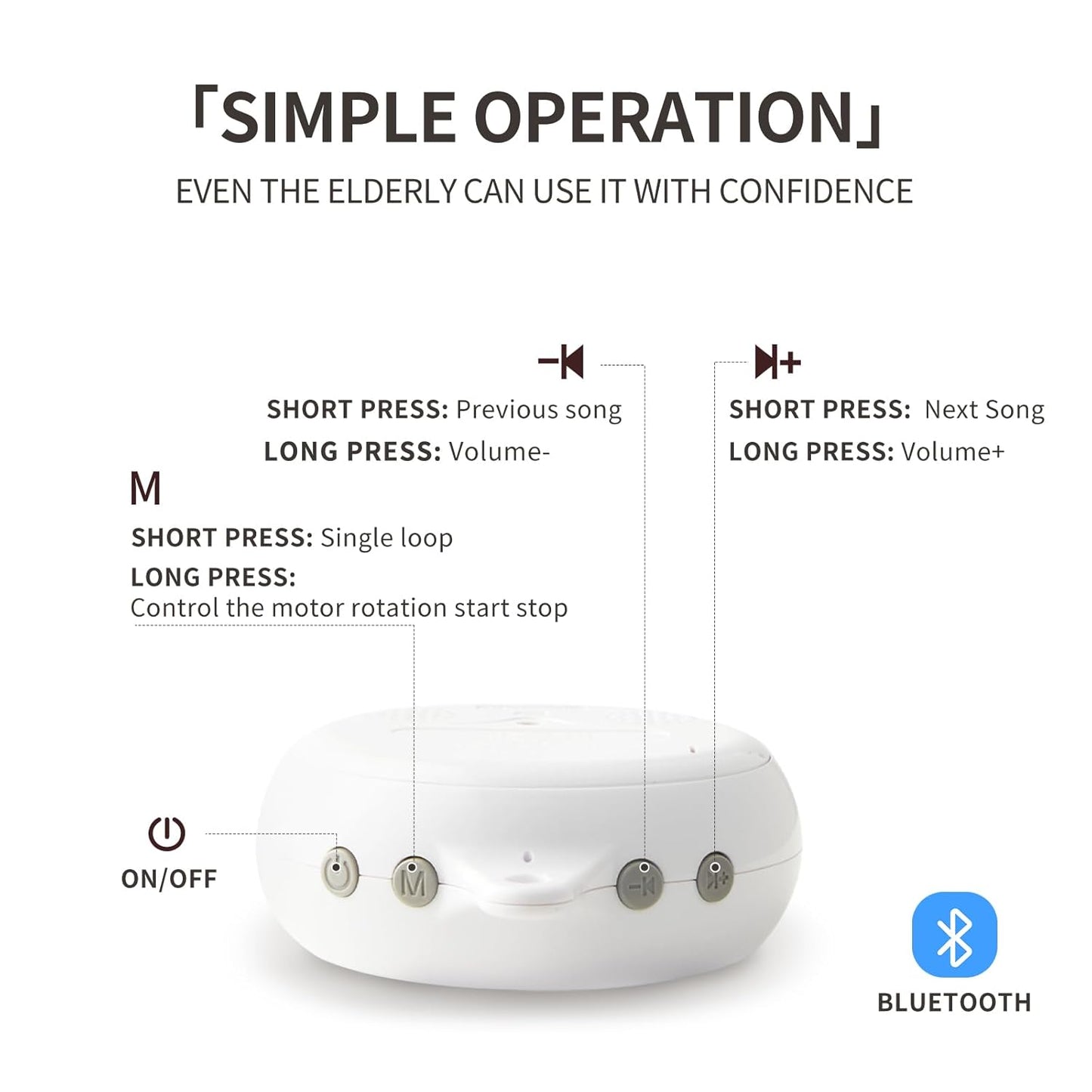 「SIMPLE OPERATION」

EVEN THE ELDERLY CAN USE IT WITH CONFIDENCE

SHORT PRESS: Previous song
LONG PRESS: Volume-

SHORT PRESS: Next Song
LONG PRESS: Volume+

M
SHORT PRESS: Single loop
LONG PRESS:
Control the motor rotation start stop

ON/OFF

M

BLUETOOTH