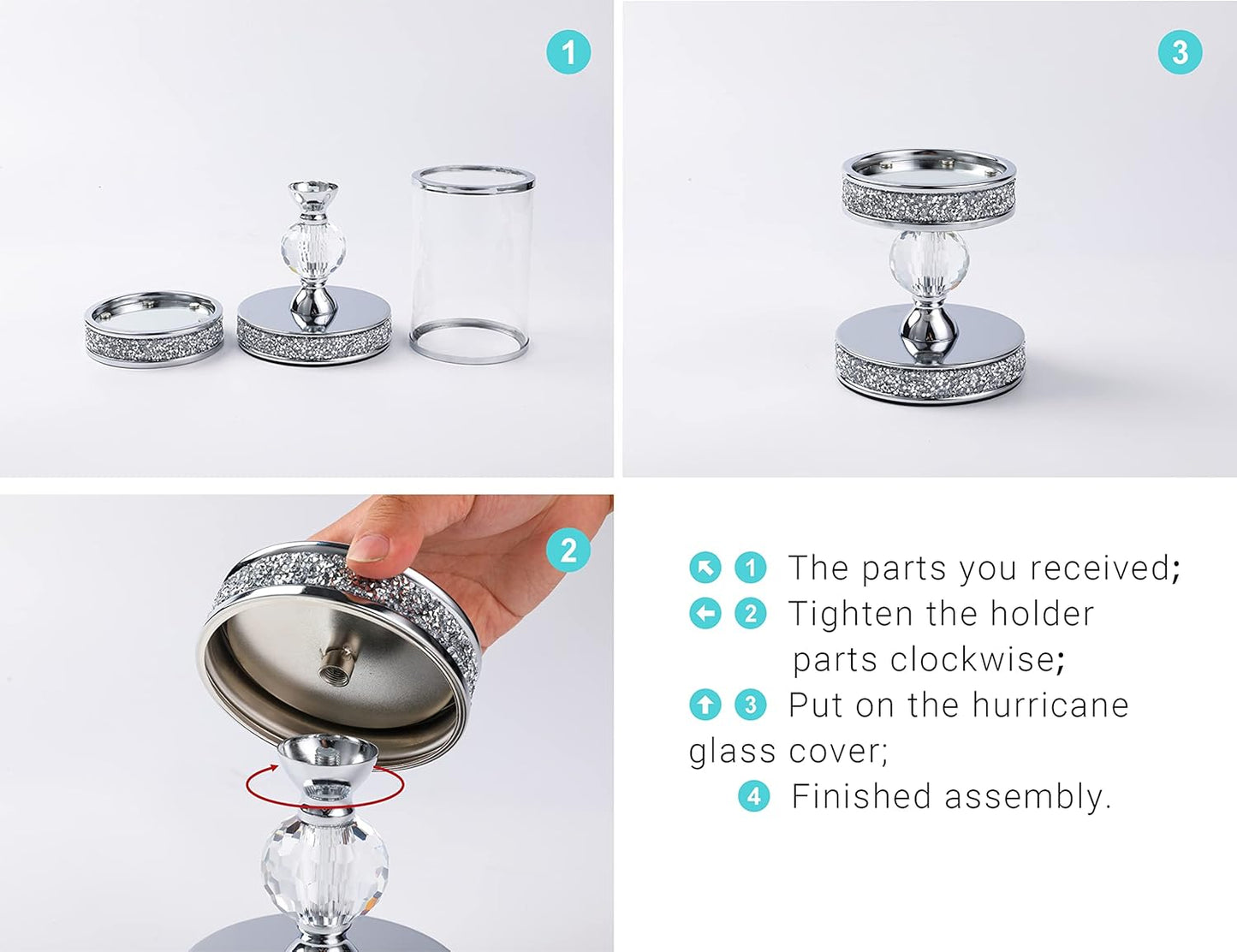 1

3

2

1 The parts you received;
2 Tighten the holder parts clockwise;
3 Put on the hurricane glass cover;
4 Finished assembly.