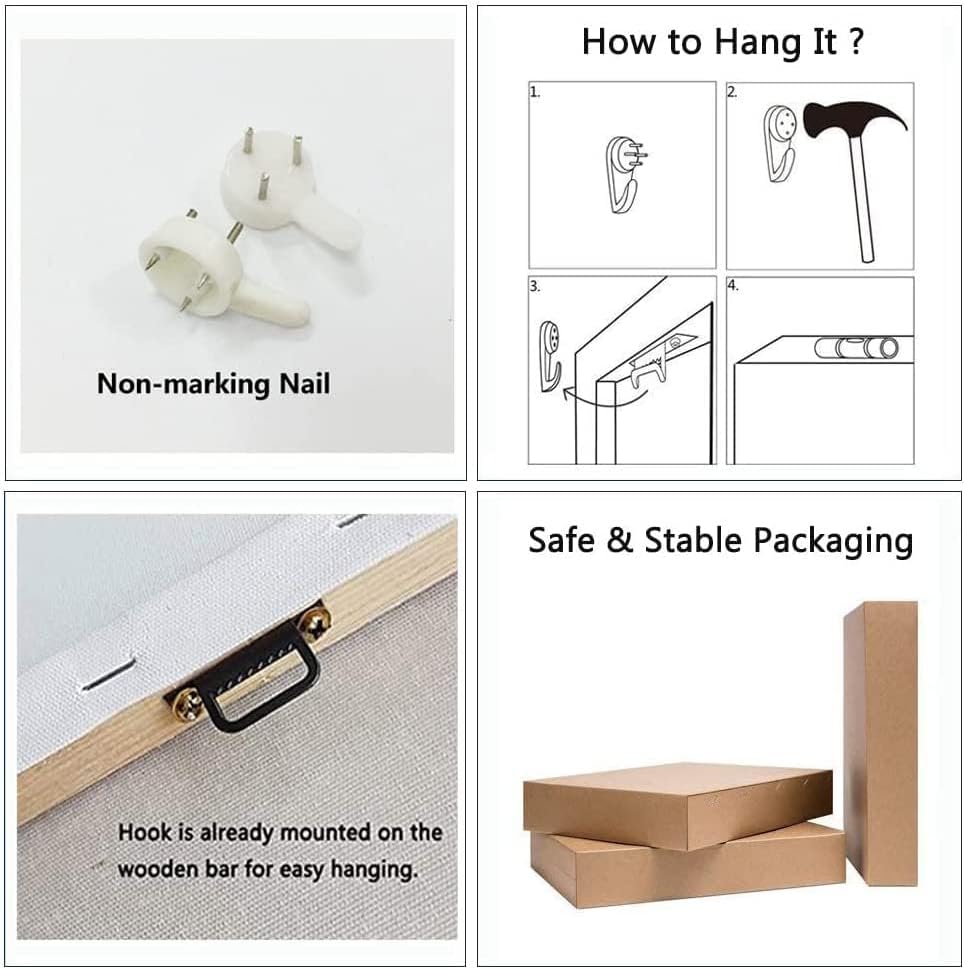 Non-marking Nail

How to Hang It ?

1.

2.

3.

4.

Hook is already mounted on the wooden bar for easy hanging.

Safe & Stable Packaging