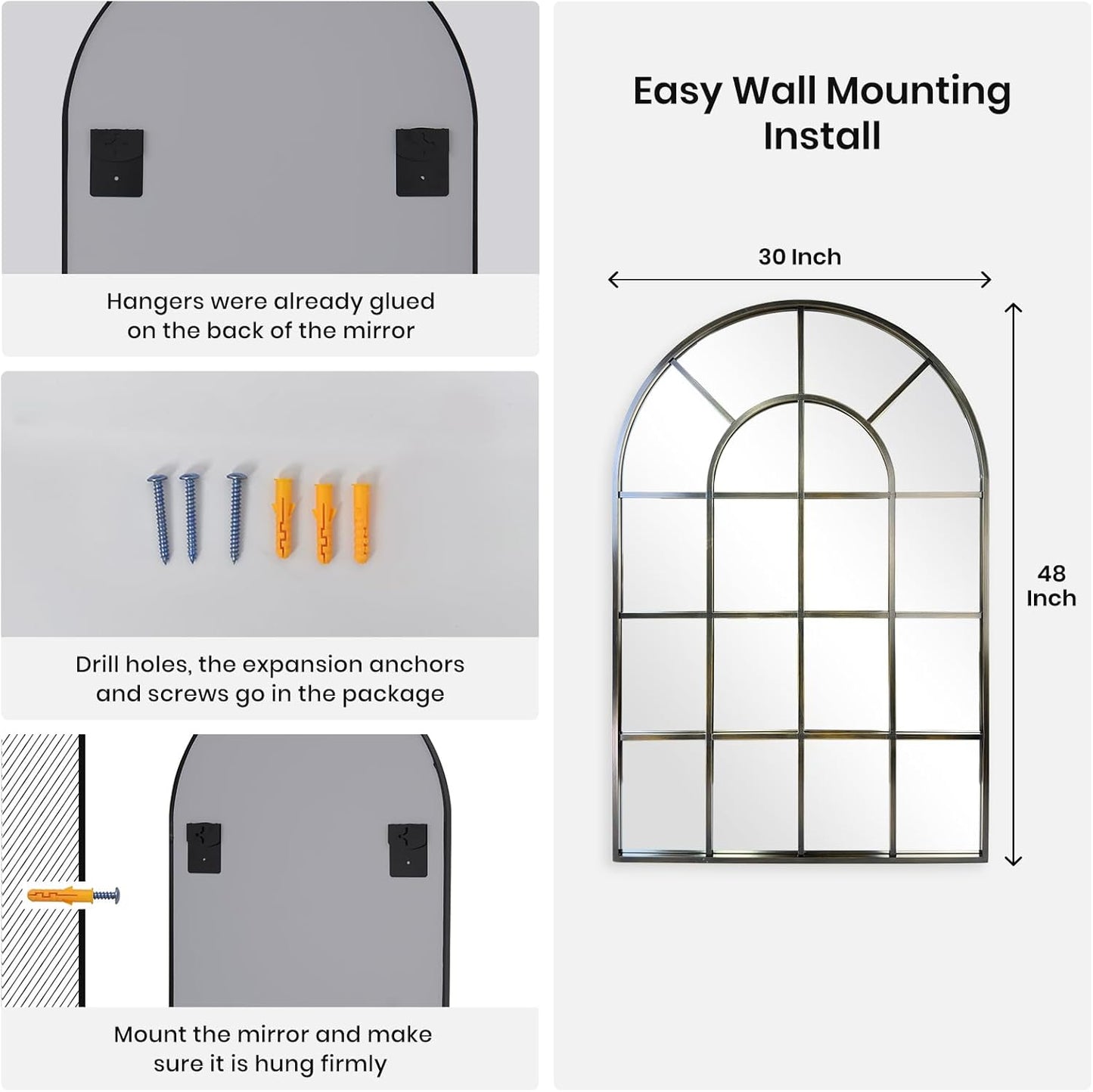 Hangers were already glued on the back of the mirror

Drill holes, the expansion anchors and screws go in the package

Mount the mirror and make sure it is hung firmly

Easy Wall Mounting Install

30 Inch

48 Inch