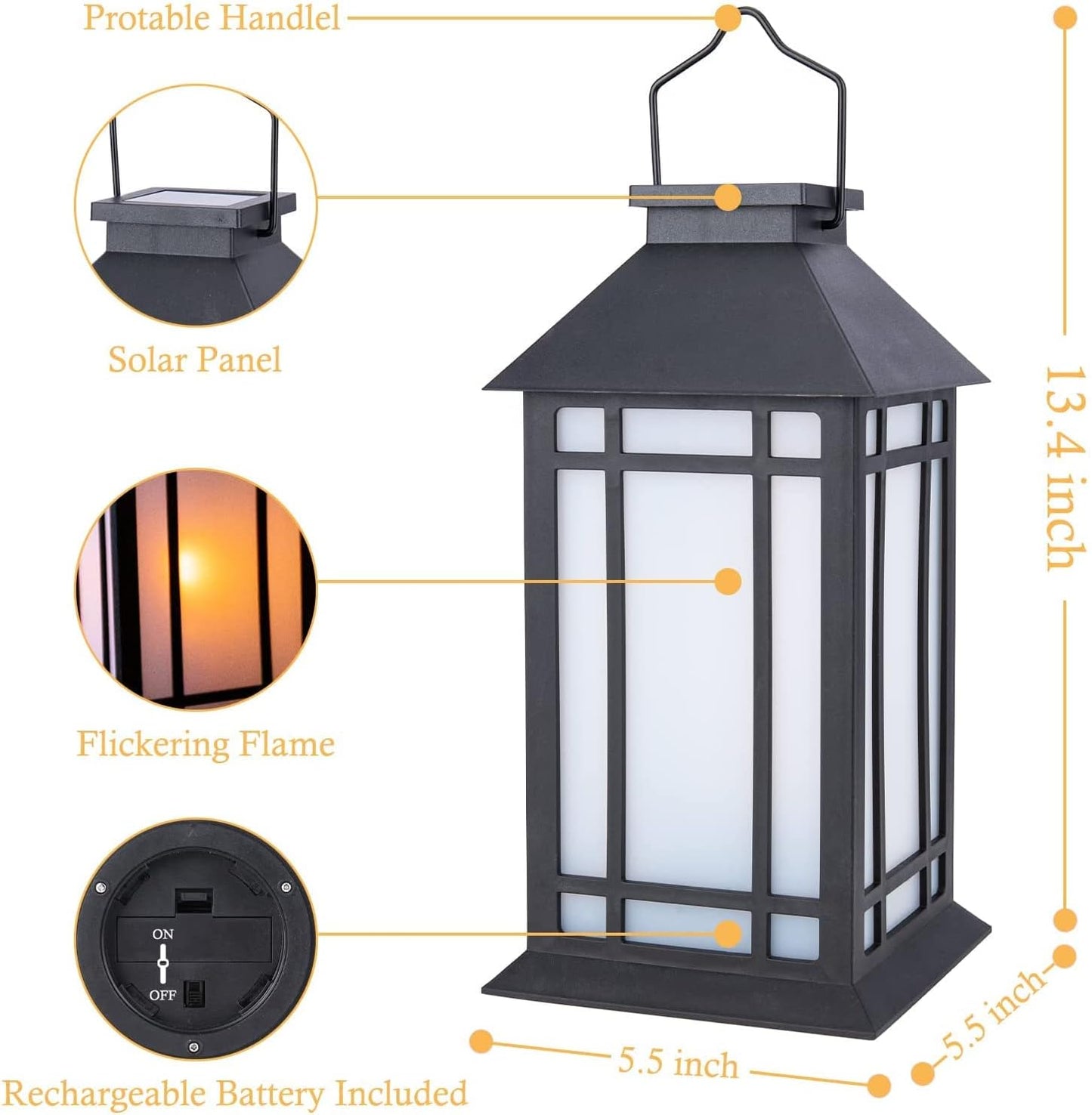 Protable Handlel

Solar Panel

Flickering Flame

ON

OFF

Rechargeable Battery Included

13.4 inch

5.5 inch

5.5 inch