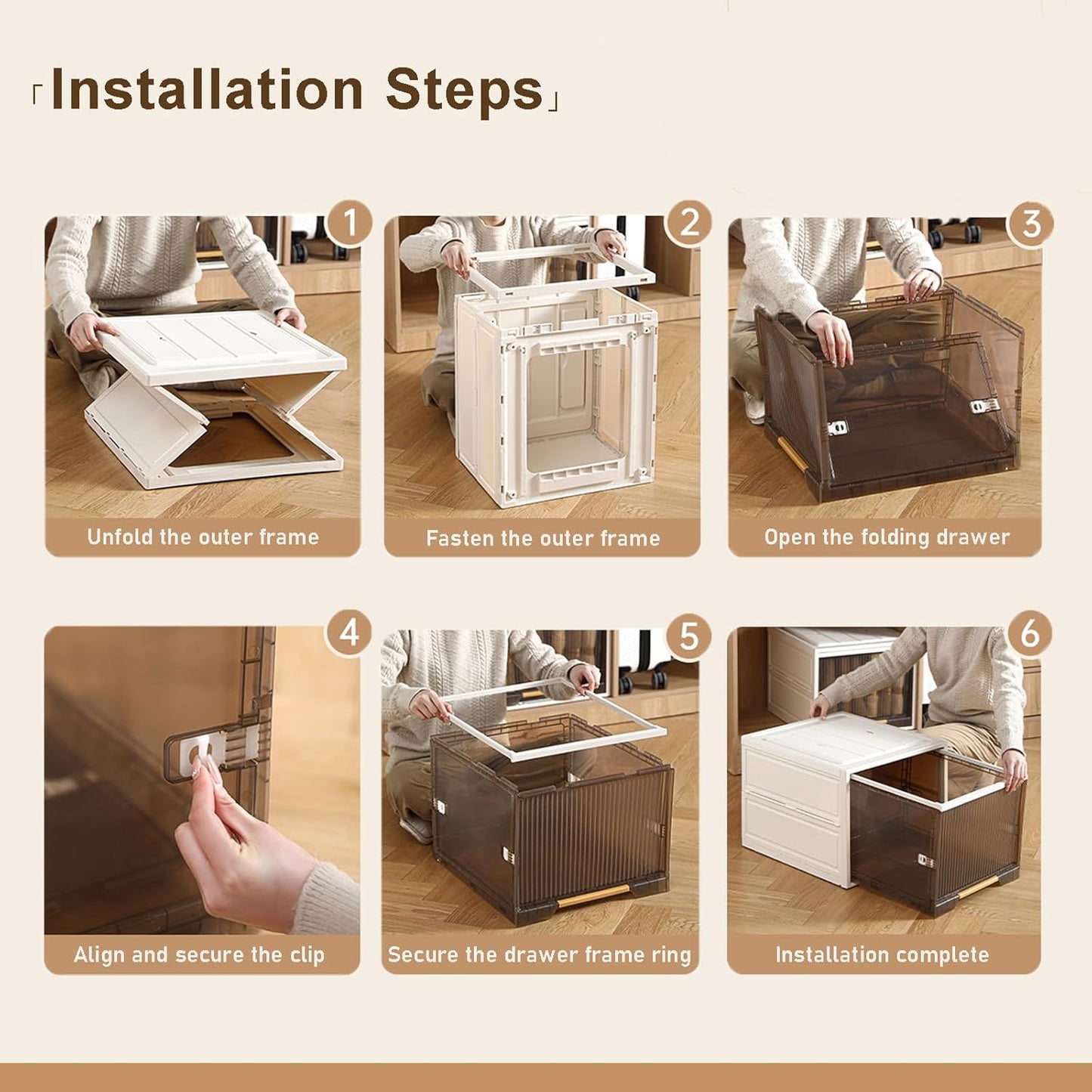 「Installation Steps」

1
Unfold the outer frame

2
Fasten the outer frame

3
Open the folding drawer

4
Align and secure the clip

5
Secure the drawer frame ring

6
Installation complete