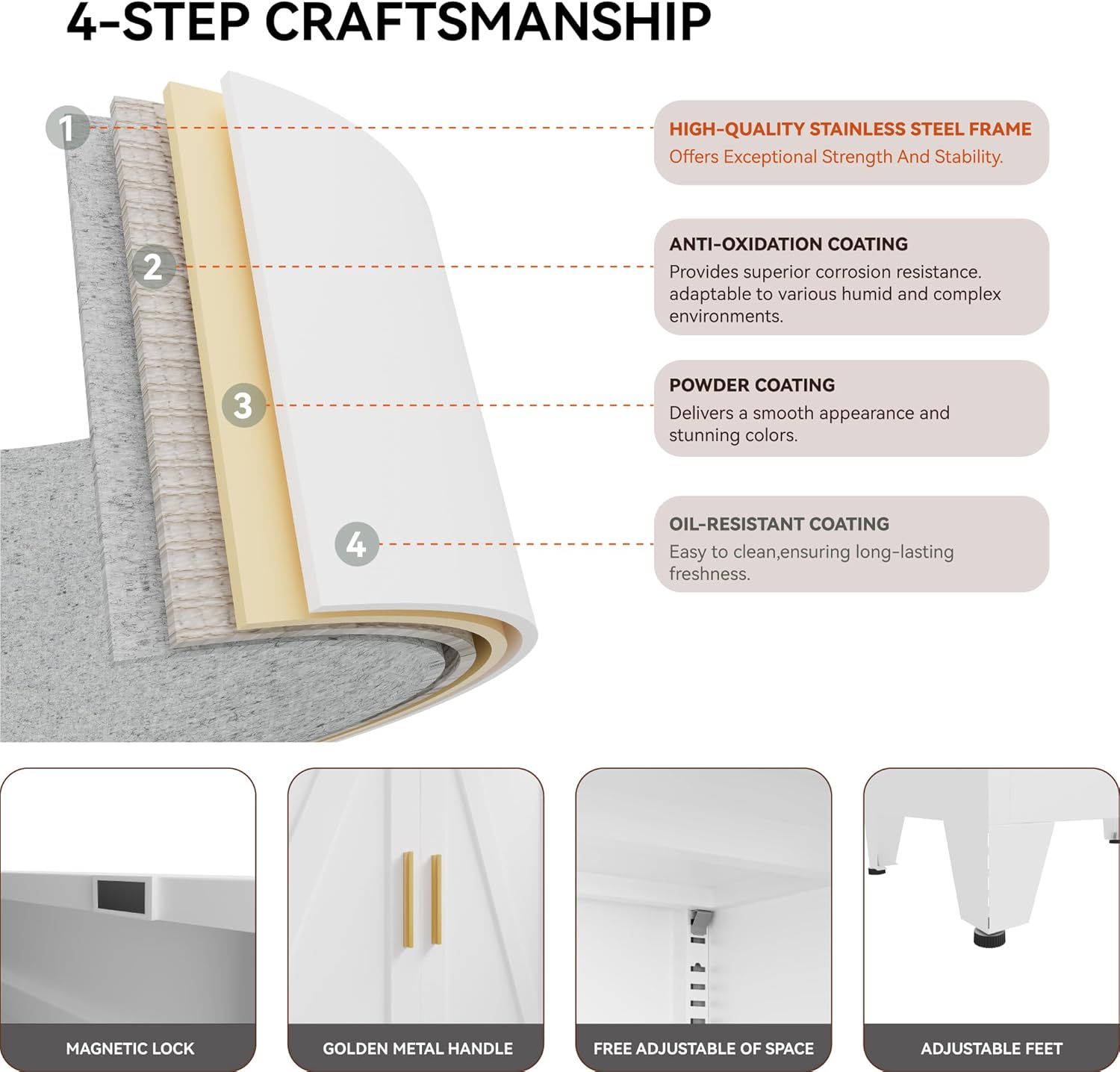 4-STEP CRAFTSMANSHIP

1

HIGH-QUALITY STAINLESS STEEL FRAME
Offers Exceptional Strength And Stability.

2

ANTI-OXIDATION COATING
Provides superior corrosion resistance. adaptable to various humid and complex environments.

3

POWDER COATING
Delivers a smooth appearance and stunning colors.

4

OIL-RESISTANT COATING
Easy to clean,ensuring long-lasting freshness.

MAGNETIC LOCK

GOLDEN METAL HANDLE

FREE ADJUSTABLE OF SPACE

ADJUSTABLE FEET