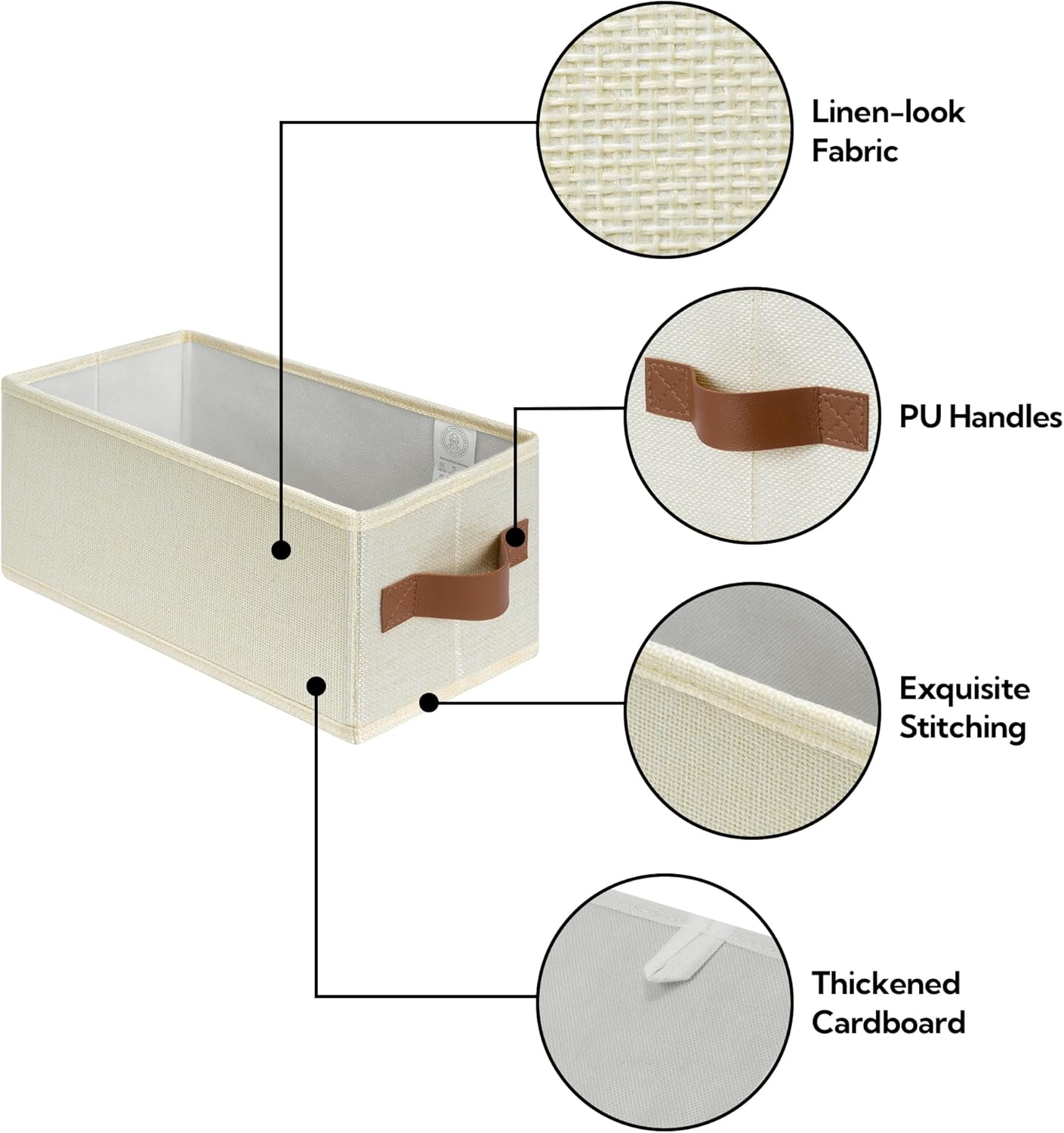 Linen-look Fabric

PU Handles

Exquisite Stitching

Thickened Cardboard