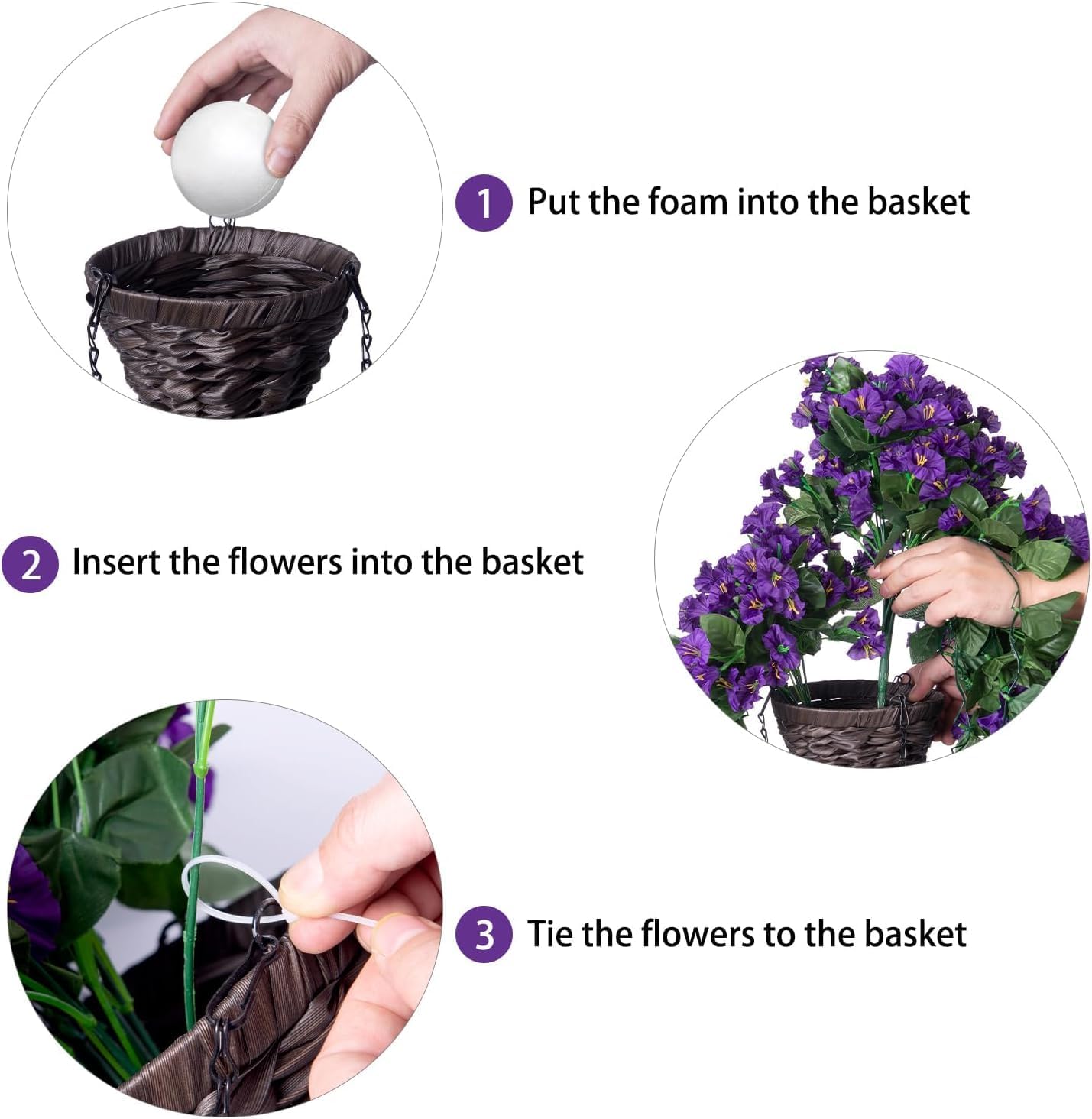 1 Put the foam into the basket

2 Insert the flowers into the basket

3 Tie the flowers to the basket