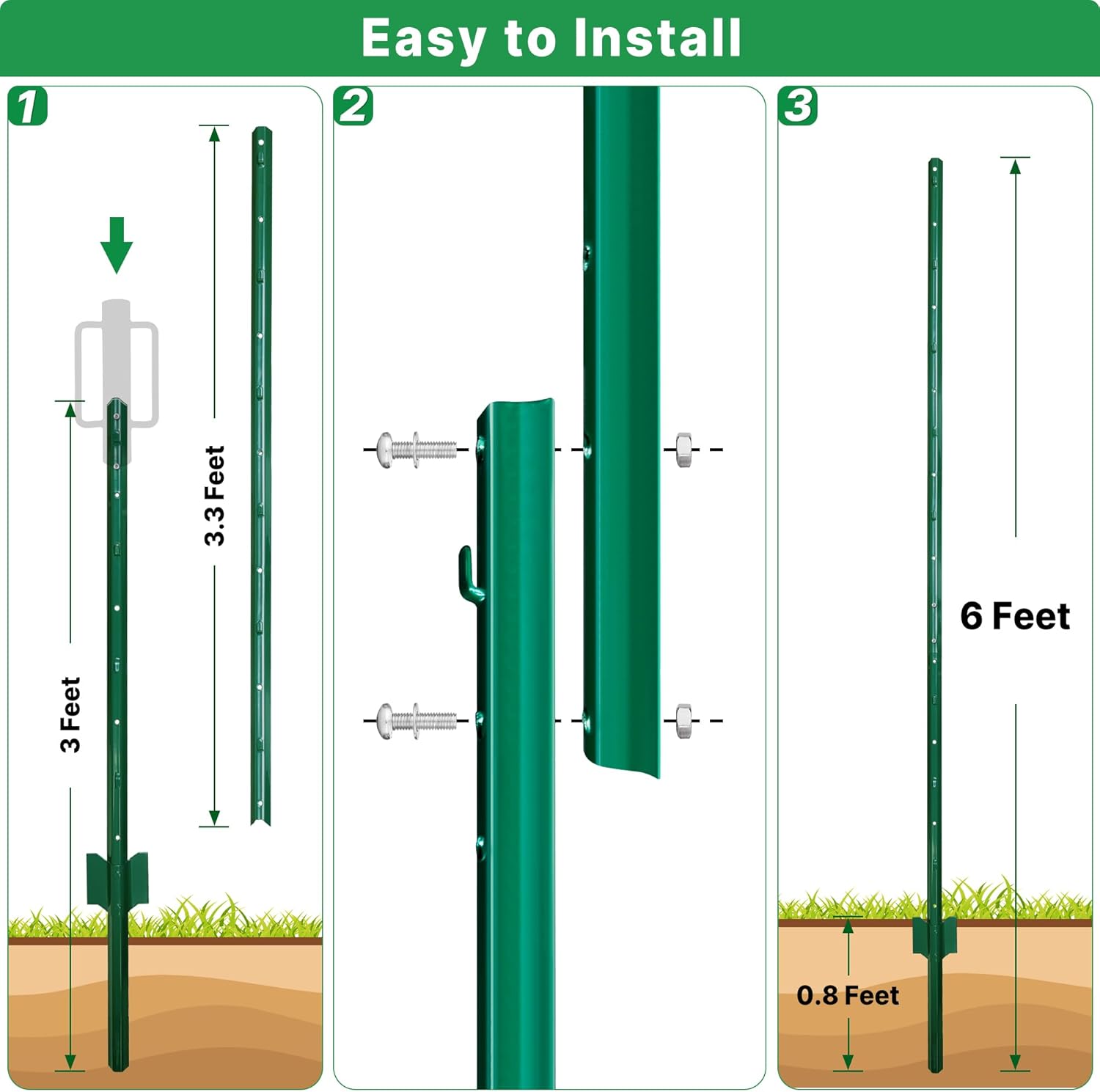 Easy to Install

1

3 Feet

3.3 Feet

2

3

6 Feet

0.8 Feet