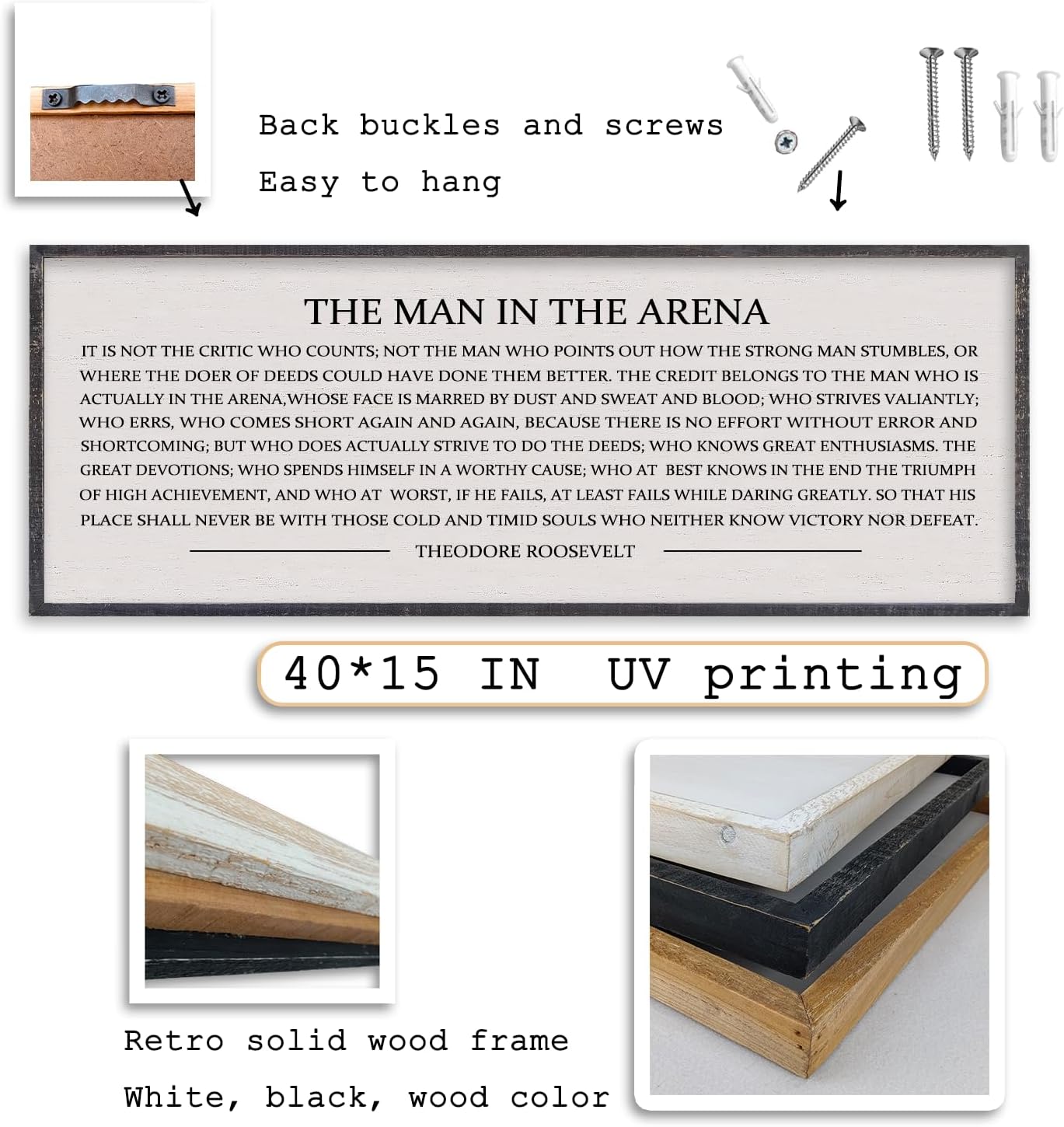 Back buckles and screws

Easy to hang

THE MAN IN THE ARENA

IT IS NOT THE CRITIC WHO COUNTS; NOT THE MAN WHO POINTS OUT HOW THE STRONG MAN STUMBLES, OR WHERE THE DOER OF DEEDS COULD HAVE DONE THEM BETTER. THE CREDIT BELONGS TO THE MAN WHO IS ACTUALLY IN THE ARENA,WHOSE FACE IS MARRED BY DUST AND SWEAT AND BLOOD; WHO STRIVES VALIANTLY; WHO ERRS, WHO COMES SHORT AGAIN AND AGAIN, BECAUSE THERE IS NO EFFORT WITHOUT ERROR AND SHORTCOMING; BUT WHO DOES ACTUALLY STRIVE TO DO THE DEEDS; WHO KNOWS GREAT ENTHUSIASMS. THE GREAT DEVOTIONS; WHO SPENDS HIMSELF IN A WORTHY CAUSE; WHO AT BEST KNOWS IN THE END THE TRIUMPH OF HIGH ACHIEVEMENT, AND WHO AT WORST, IF HE FAILS, AT LEAST FAILS WHILE DARING GREATLY. SO THAT HIS PLACE SHALL NEVER BE WITH THOSE COLD AND TIMID SOULS WHO NEITHER KNOW VICTORY NOR DEFEAT.

THEODORE ROOSEVELT

40*15 IN UV printing

Retro solid wood frame

White, black, wood color