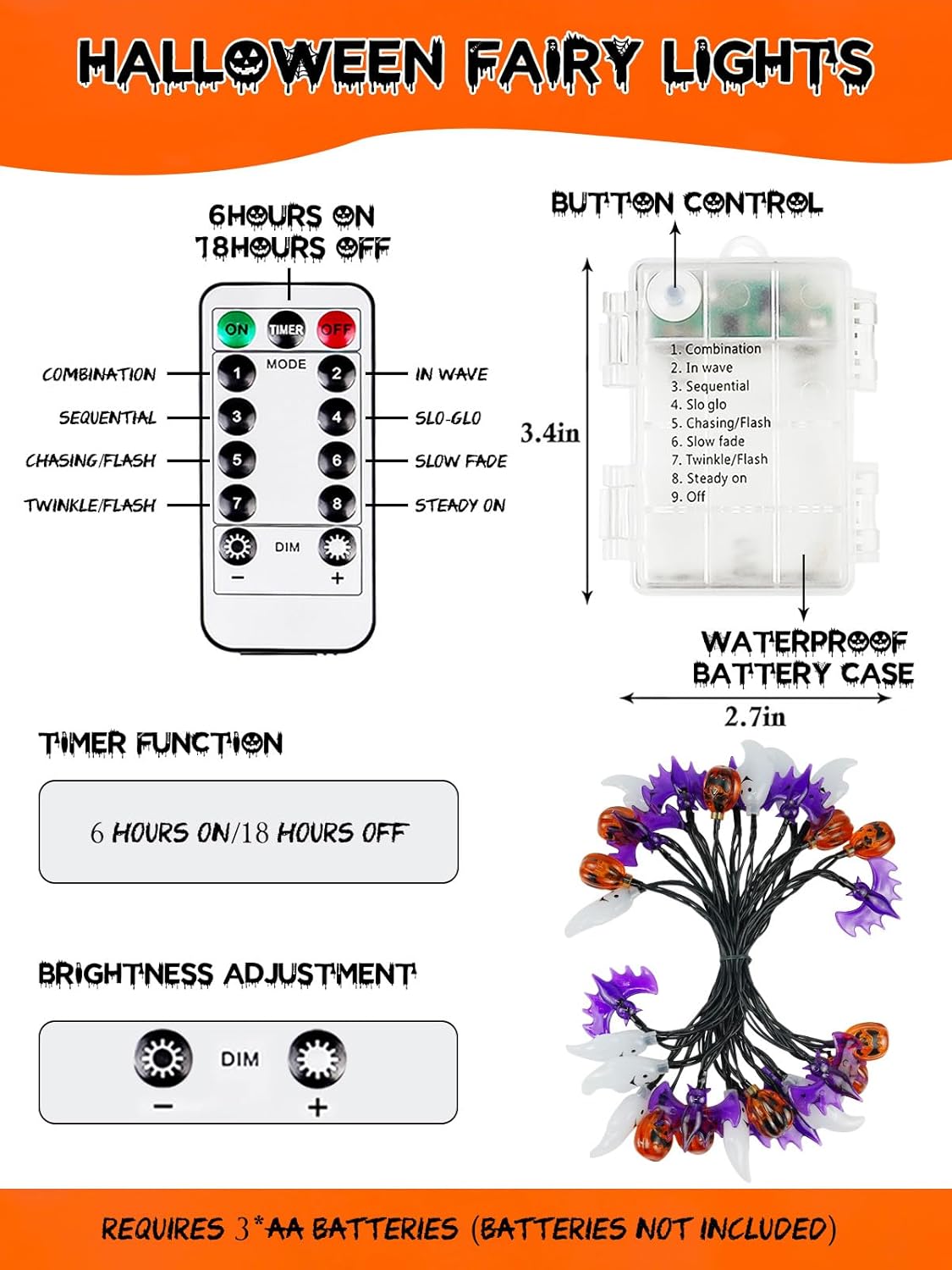 HALLOWEEN FAIRY LIGHTS

6HOURS ON
18HOURS OFF

ON TIMER OFF

MODE

COMBINATION 1 2 IN WAVE

SEQUENTIAL 3 4 SLO-GLO

CHASING/FLASH 5 6 SLOW FADE

TWINKLE/FLASH 7 8 STEADY ON

DIM
− +

BUTTON CONTROL

3.4in

1. Combination
2. In wave
3. Sequential
4. Slo glo
5. Chasing/Flash
6. Slow fade
7. Twinkle/Flash
8. Steady on
9. Off

WATERPROOF BATTERY CASE

2.7in

TIMER FUNCTION

6 HOURS ON/18 HOURS OFF

BRIGHTNESS ADJUSTMENT

DIM
− +

REQUIRES 3*AA BATTERIES (BATTERIES NOT INCLUDED)