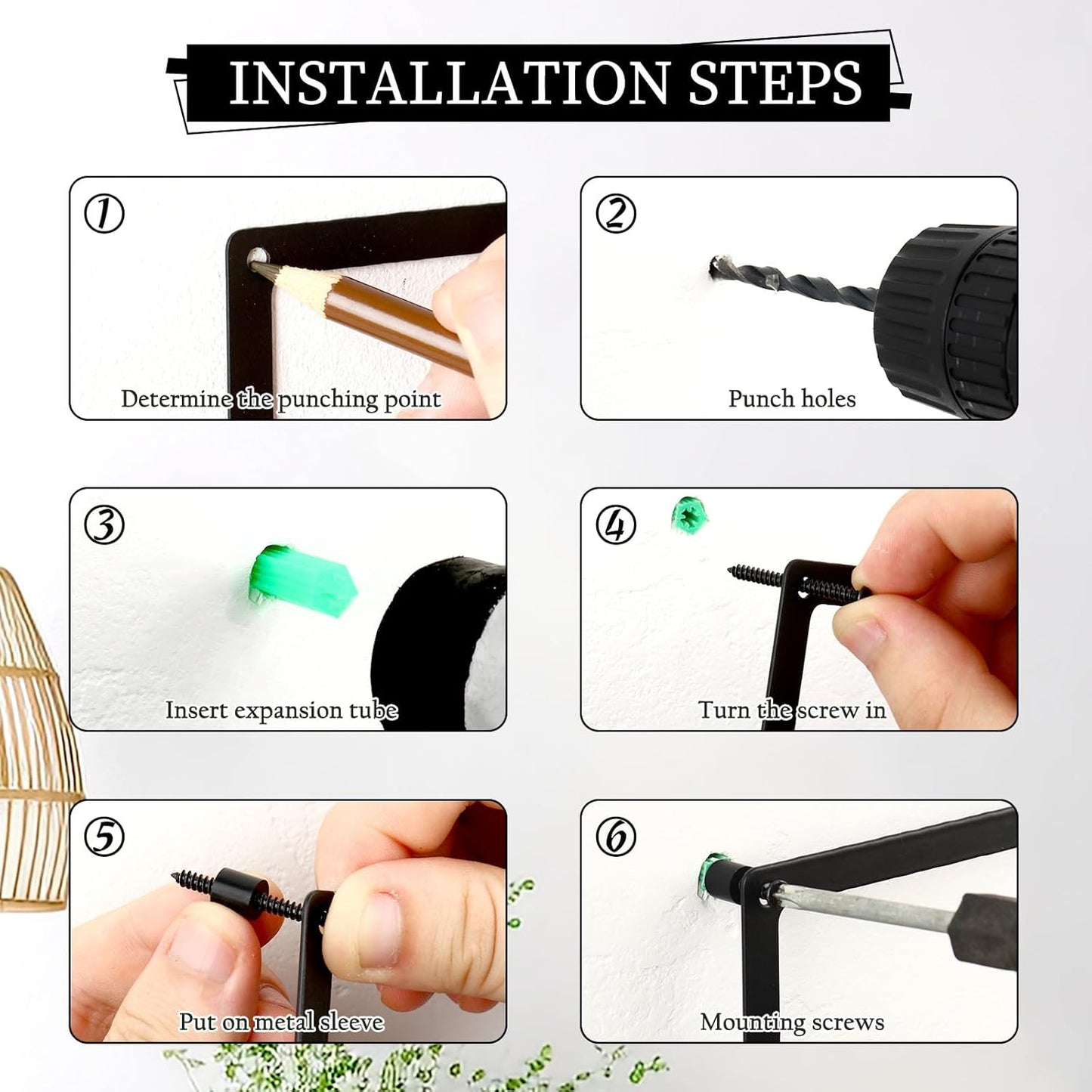 INSTALLATION STEPS

①
Determine the punching point

②
Punch holes

③
Insert expansion tube

④
Turn the screw in

⑤
Put on metal sleeve

⑥
Mounting screws