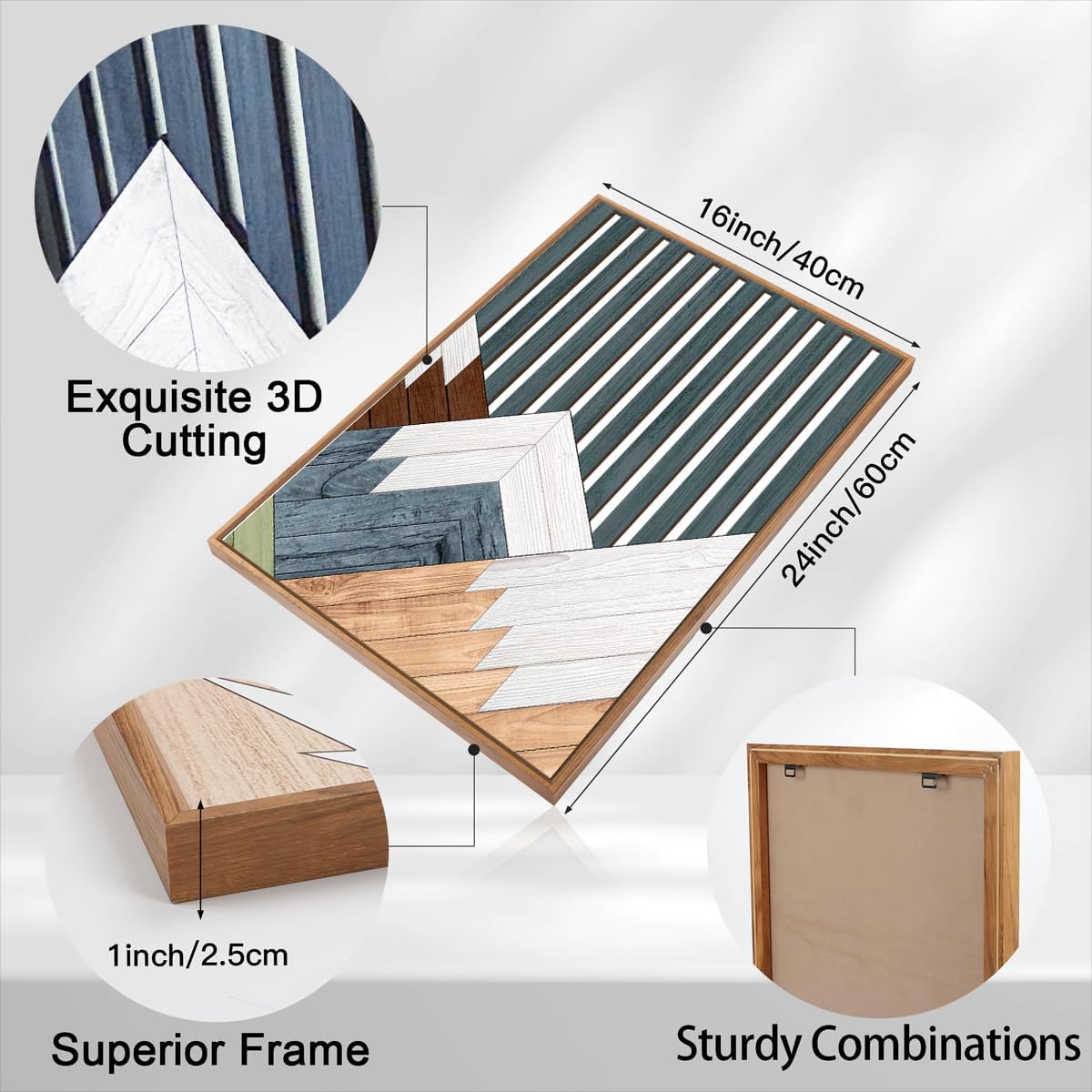 Exquisite 3D Cutting

16inch/40cm

24inch/60cm

1inch/2.5cm

Superior Frame

Sturdy Combinations