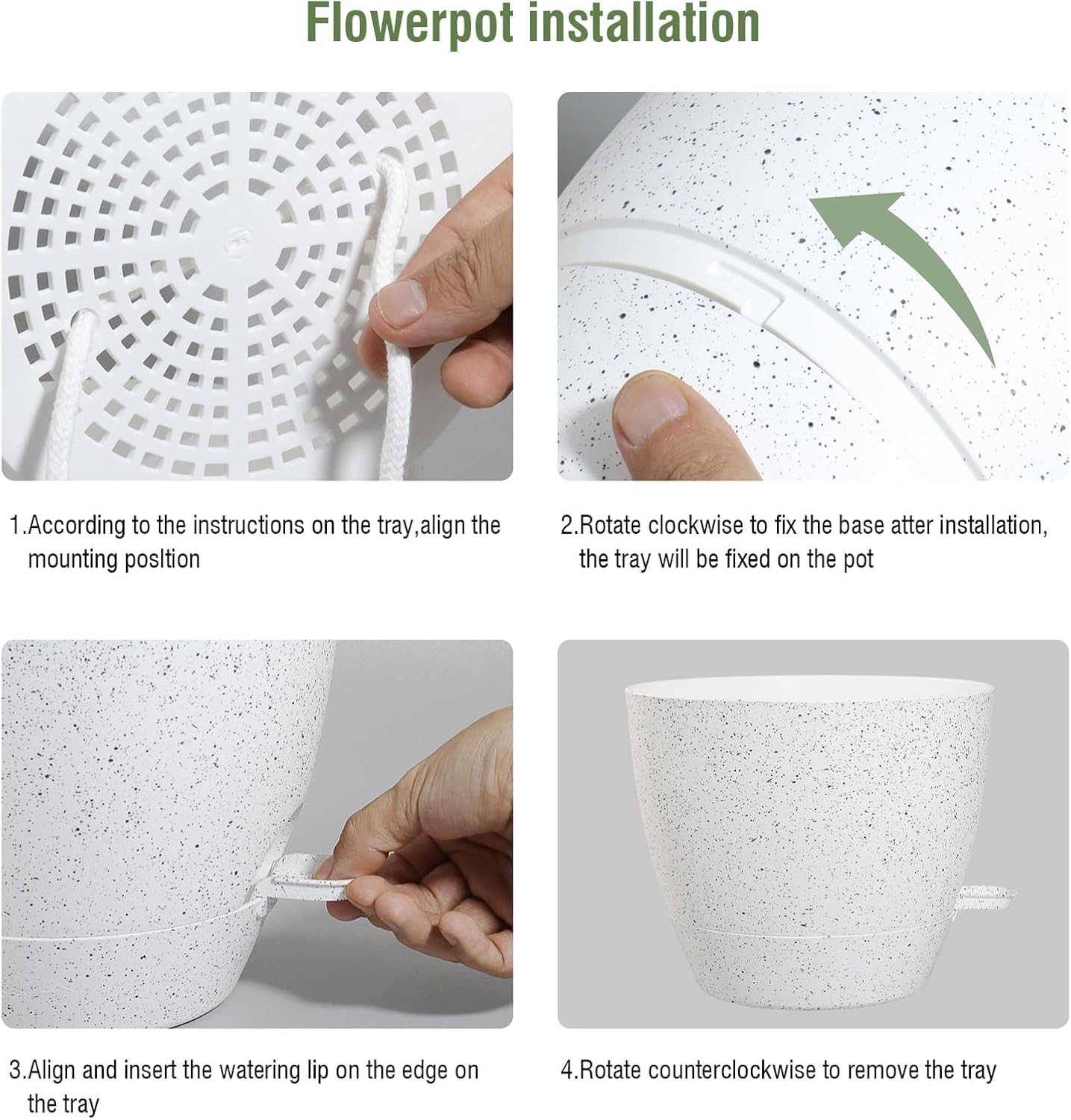 Flowerpot installation

1.According to the instructions on the tray,align the mounting posltion

2.Rotate clockwise to fix the base atter installation, the tray will be fixed on the pot

3.Align and insert the watering lip on the edge on the tray

4.Rotate counterclockwise to remove the tray