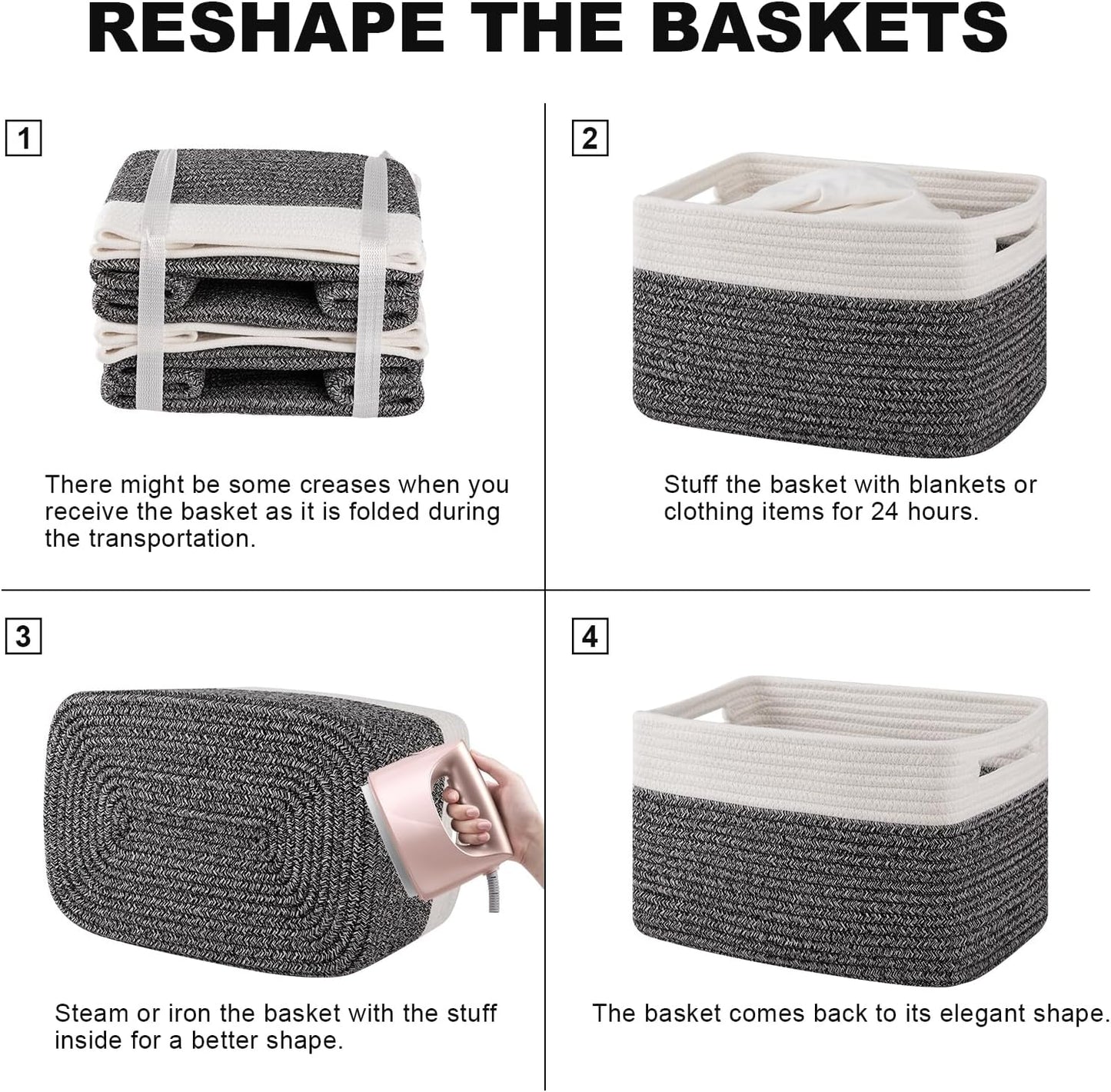 RESHAPE THE BASKETS

1

There might be some creases when you receive the basket as it is folded during the transportation.

2

Stuff the basket with blankets or clothing items for 24 hours.

3

Steam or iron the basket with the stuff inside for a better shape.

4

The basket comes back to its elegant shape.