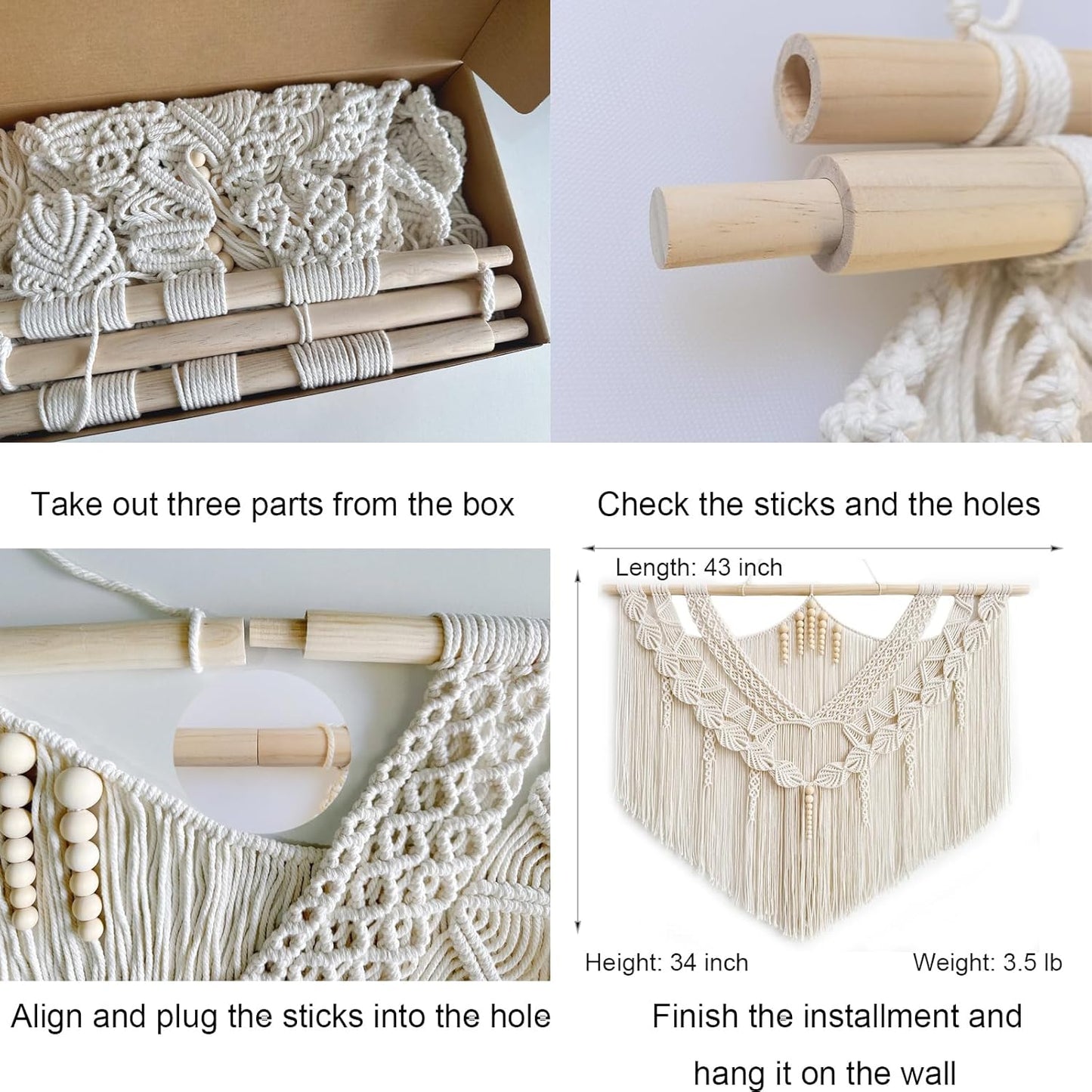 Take out three parts from the box

Check the sticks and the holes

Length: 43 inch

Height: 34 inch

Weight: 3.5 lb

Align and plug the sticks into the hole

Finish the installment and hang it on the wall