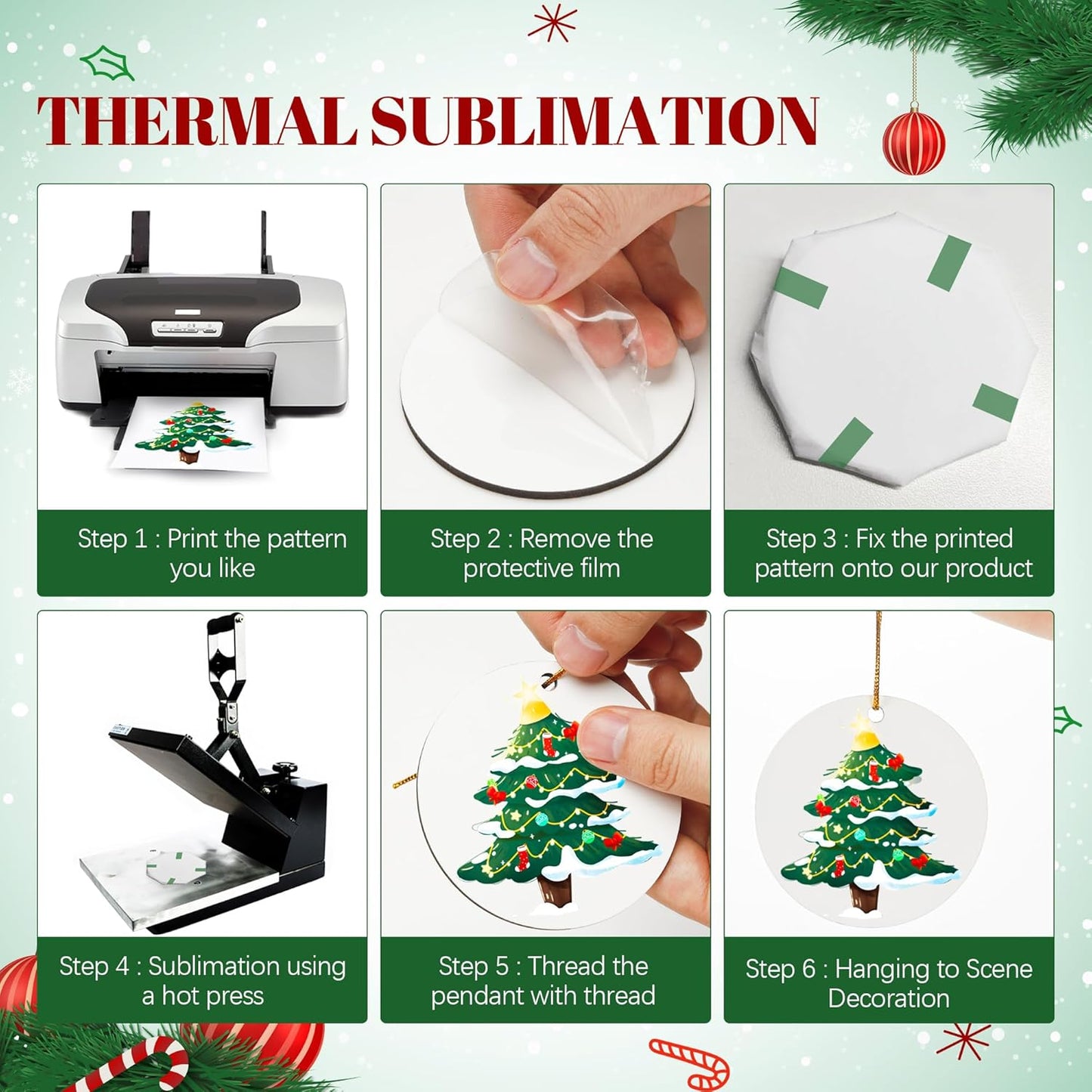 THERMAL SUBLIMATION

Step 1 : Print the pattern you like

Step 2 : Remove the protective film

Step 3 : Fix the printed pattern onto our product

Step 4 : Sublimation using a hot press

Step 5 : Thread the pendant with thread

Step 6 : Hanging to Scene Decoration