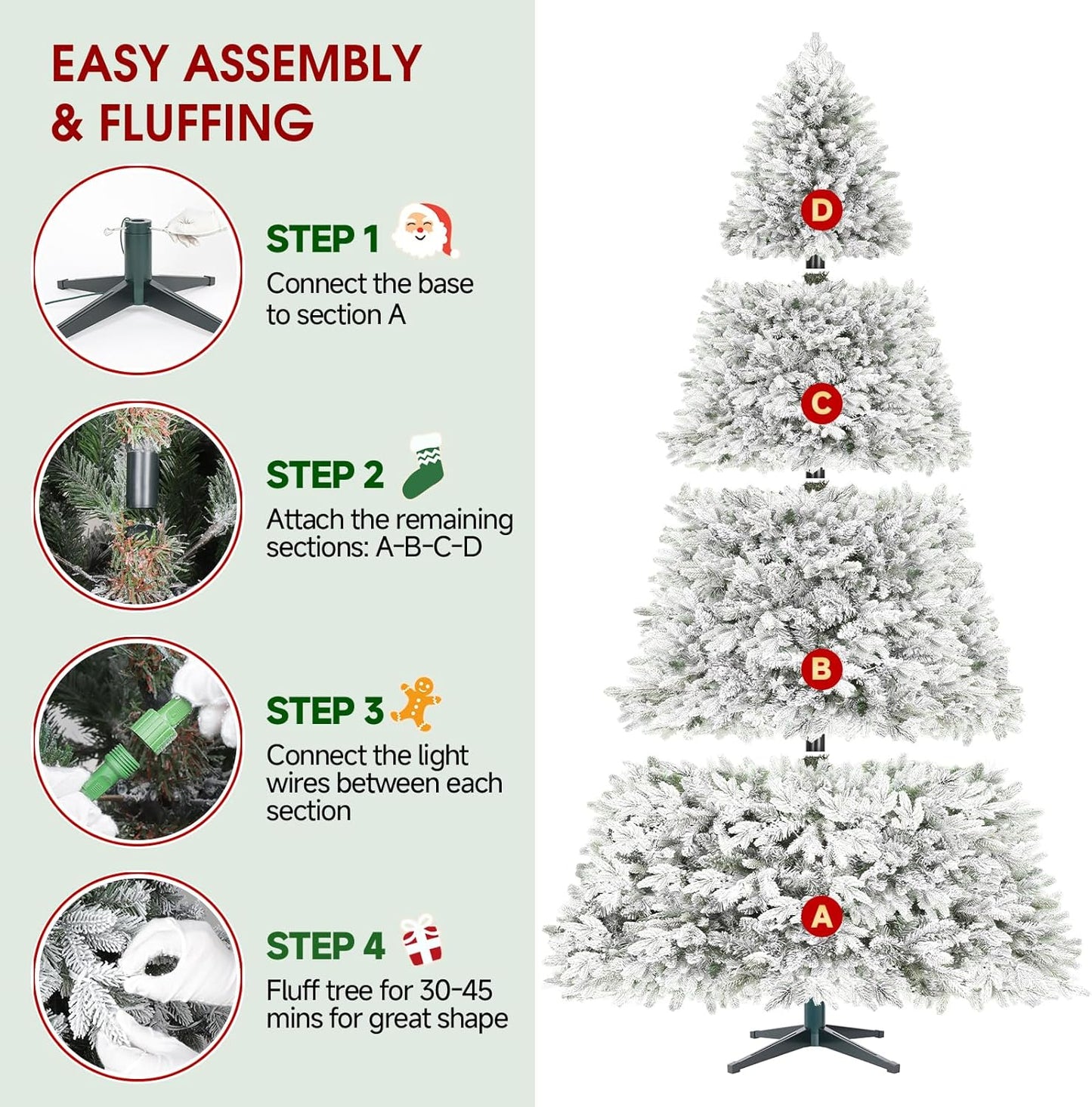 EASY ASSEMBLY & FLUFFING

STEP 1
Connect the base to section A

STEP 2
Attach the remaining sections: A-B-C-D

STEP 3
Connect the light wires between each section

STEP 4
Fluff tree for 30-45 mins for great shape

D

C

B

A