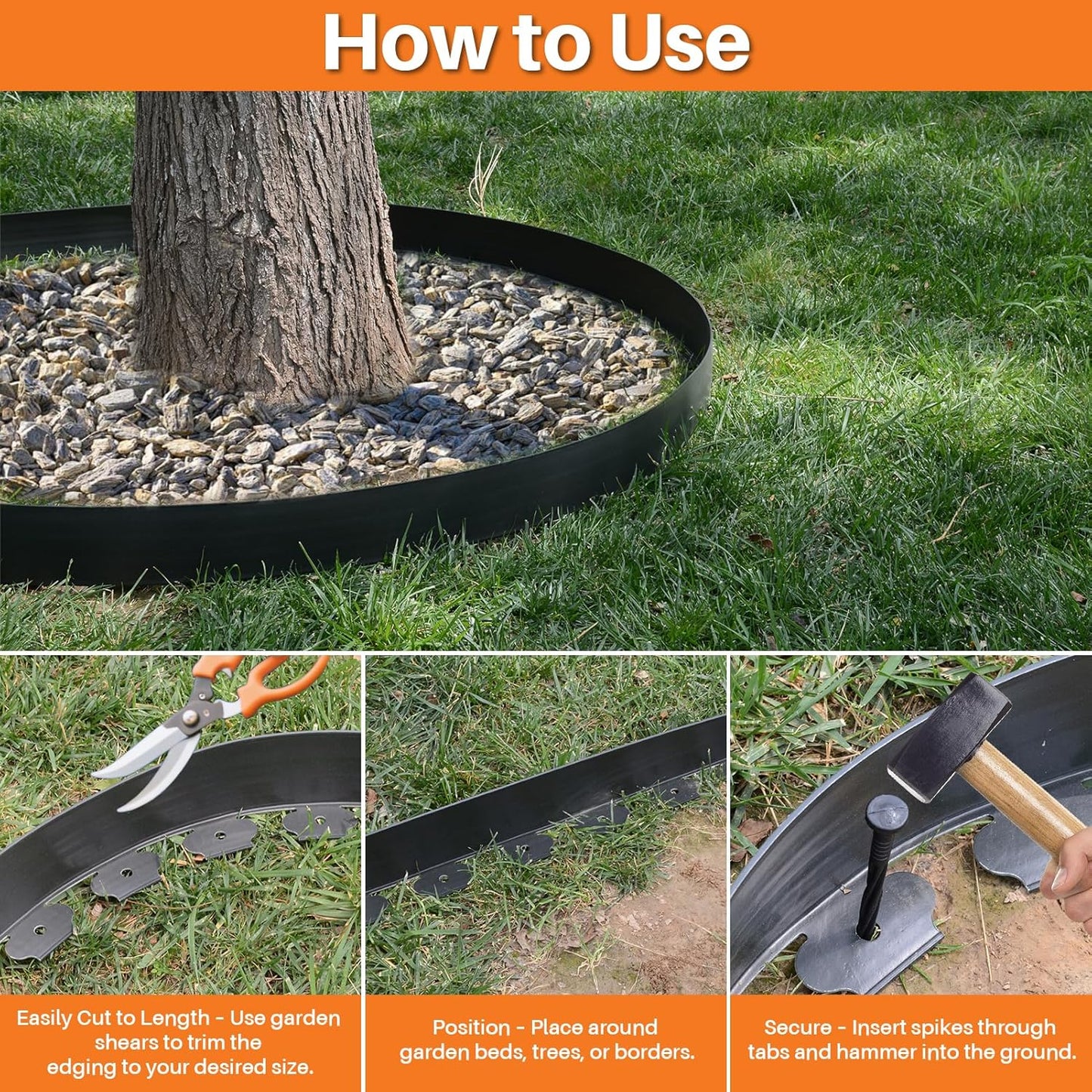 How to Use

Easily Cut to Length - Use garden shears to trim the edging to your desired size.

Position - Place around garden beds, trees, or borders.

Secure - Insert spikes through tabs and hammer into the ground.