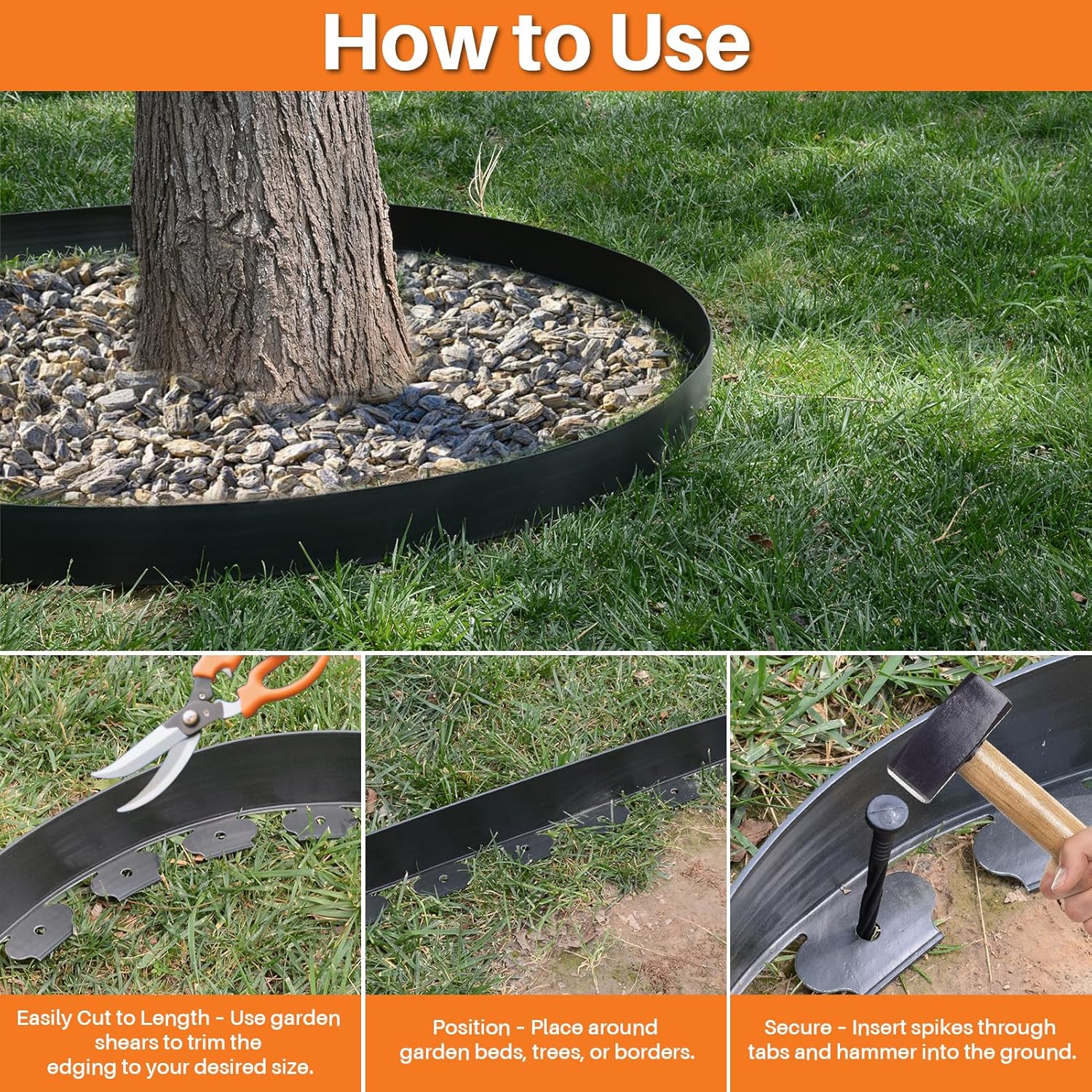 How to Use

Easily Cut to Length - Use garden shears to trim the edging to your desired size.

Position - Place around garden beds, trees, or borders.

Secure - Insert spikes through tabs and hammer into the ground.